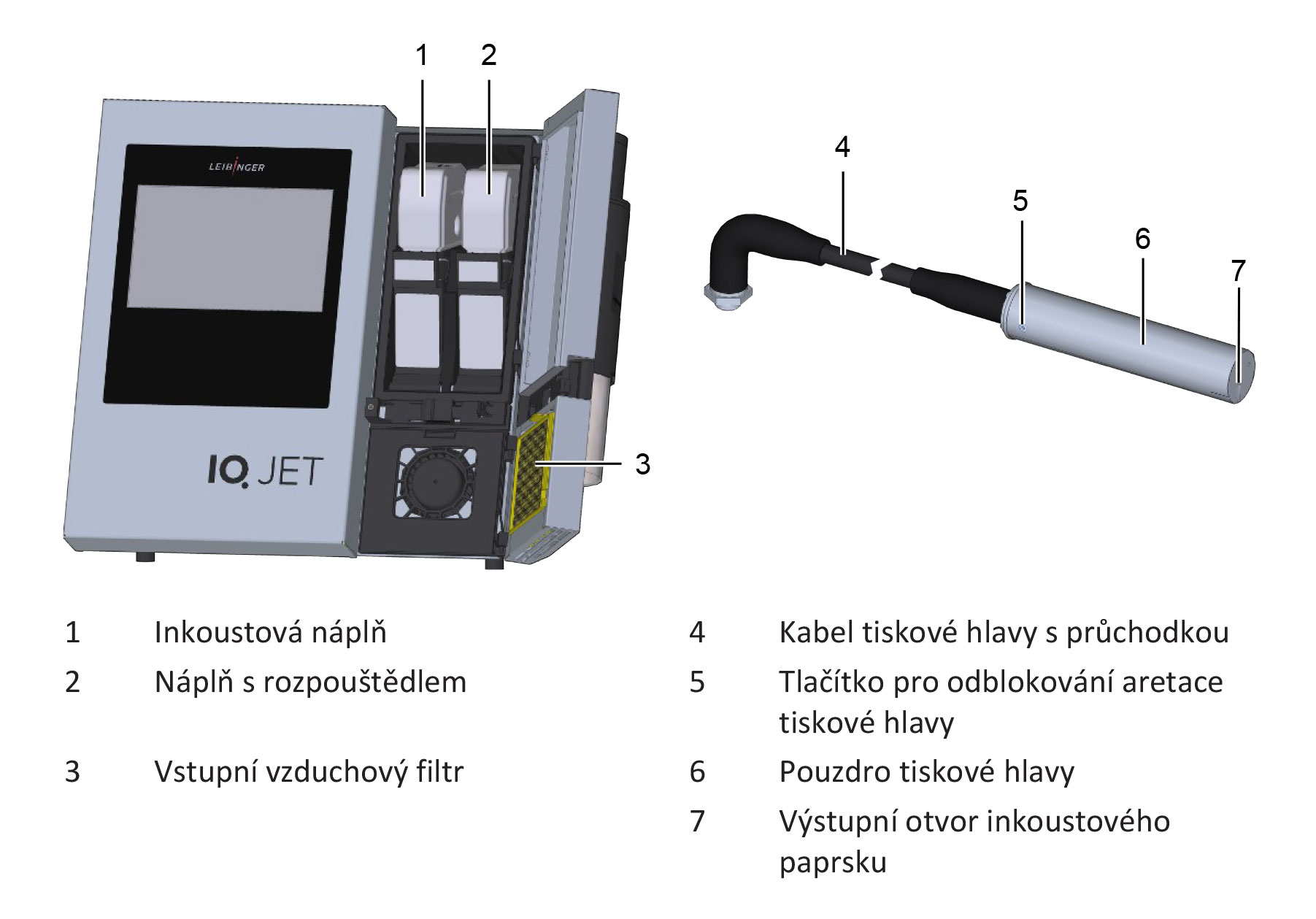 1 2

LEIBINGER

IQ JET

3

4

5

6

7

1 Inkoustová náplň

2 Náplň s rozpouštědlem

3 Vstupní vzduchový filtr

4 Kabel tiskové hlavy s průchodkou

5 Tlačítko pro odblokování aretace tiskové hlavy

6 Pouzdro tiskové hlavy

7 Výstupní otvor inkoustového paprsku